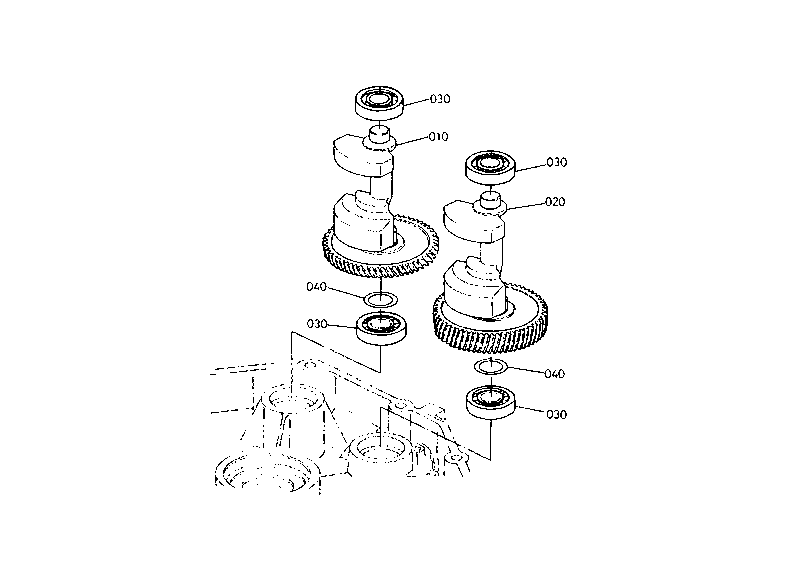 030
010
030
020
040
030
040
030